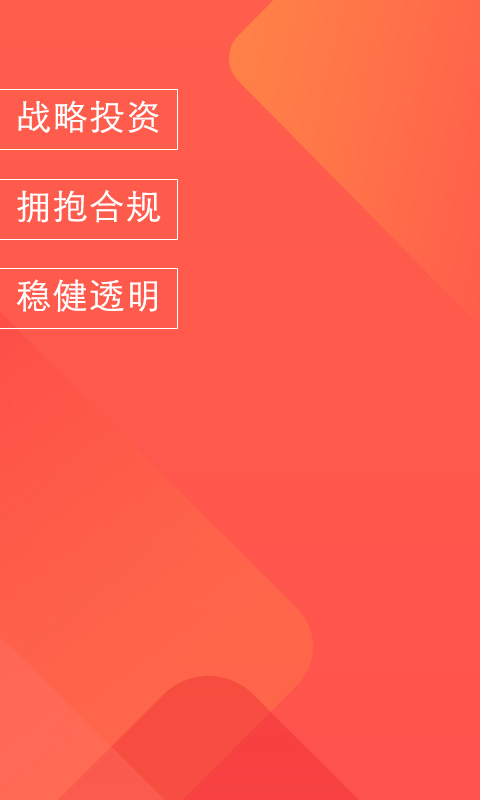 战略投资

拥抱合规

稳健透明